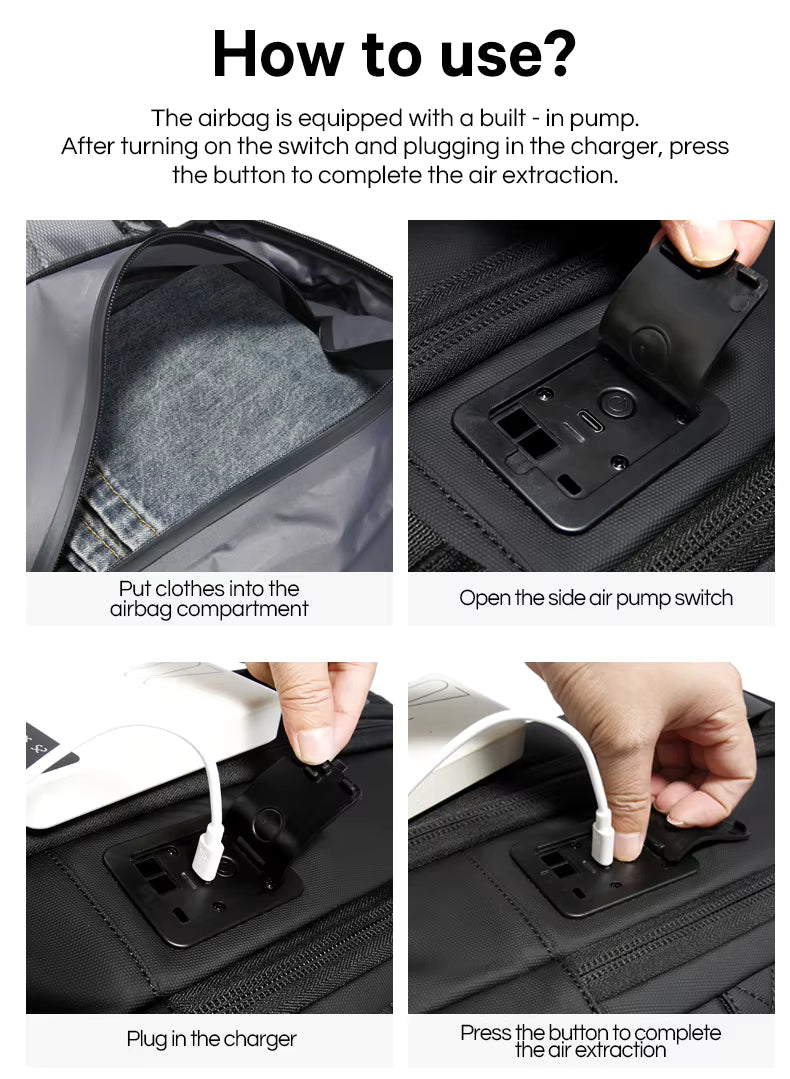 How to use?

The airbag is equipped with a built - in pump. After turning on the switch and plugging in the charger, press the button to complete the air extraction.

Put clothes into the airbag compartment

Open the side air pump switch

Plug in the charger

Press the button to complete the air extraction